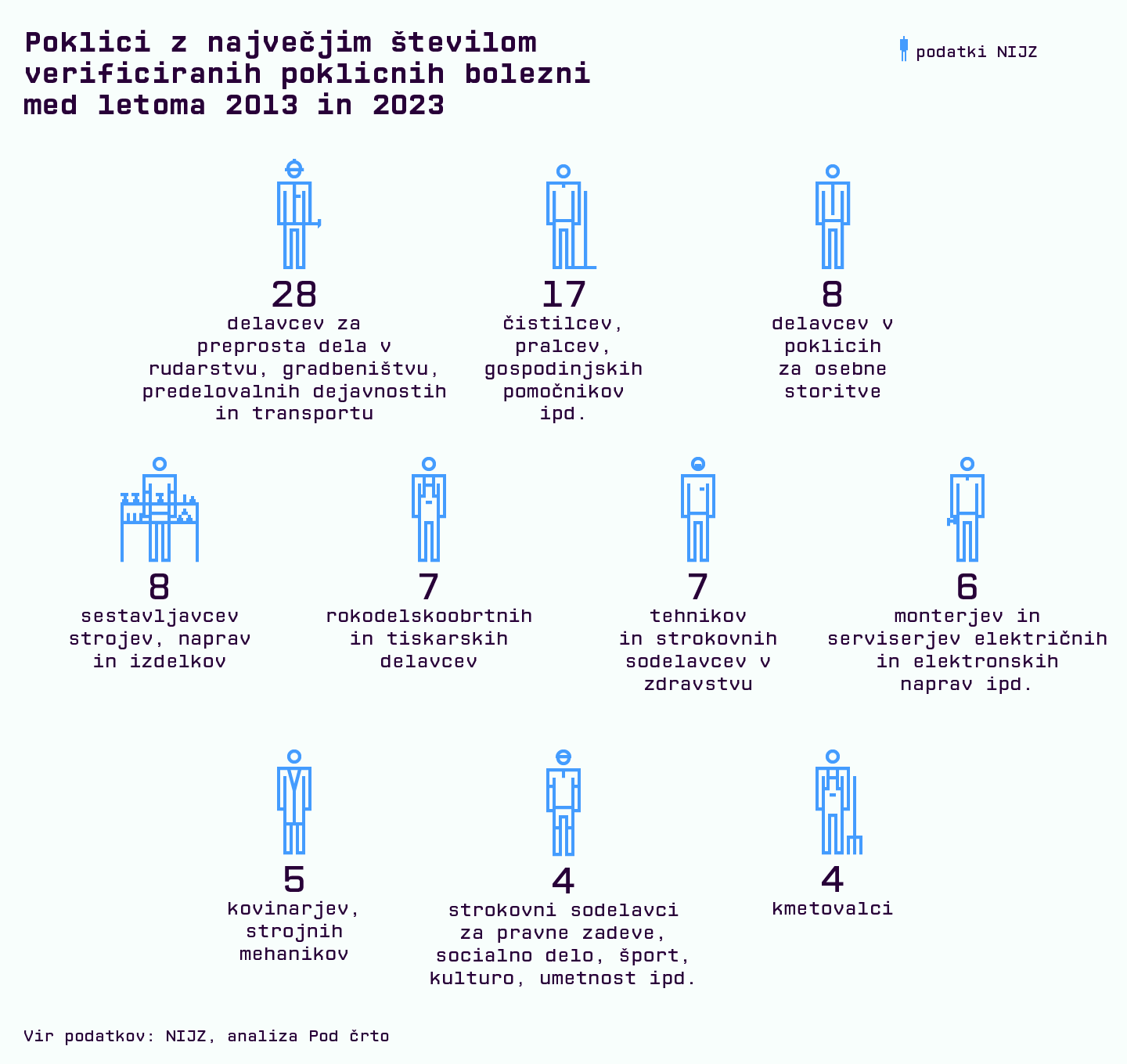 Poklici z največjim številom verificiranih poklicnih bolezni med letoma 2013 in 2023

podatki NIJZ

28
delavcev za preprosta dela v rudarstvu, gradbeništvu, predelovalnih dejavnostih in transportu

17
čistilcev, pralcev, gospodinjskih pomočnikov ipd.

8
delavcev v poklicih za osebne storitve

8
sestavljavcev strojev, naprav in izdelkov

7
rokodelskoobrtnih in tiskarskih delavcev

7
tehnikov in strokovnih sodelavcev v zdravstvu

6
monterjev in serviserjev električnih in elektronskih naprav ipd.

5
kovinarjev, strojnih mehanikov

4
strokovni sodelavci za pravne zadeve, socialno delo, šport, kulturo, umetnost ipd.

4
kmetovalci

Vir podatkov: NIJZ, analiza Pod črto