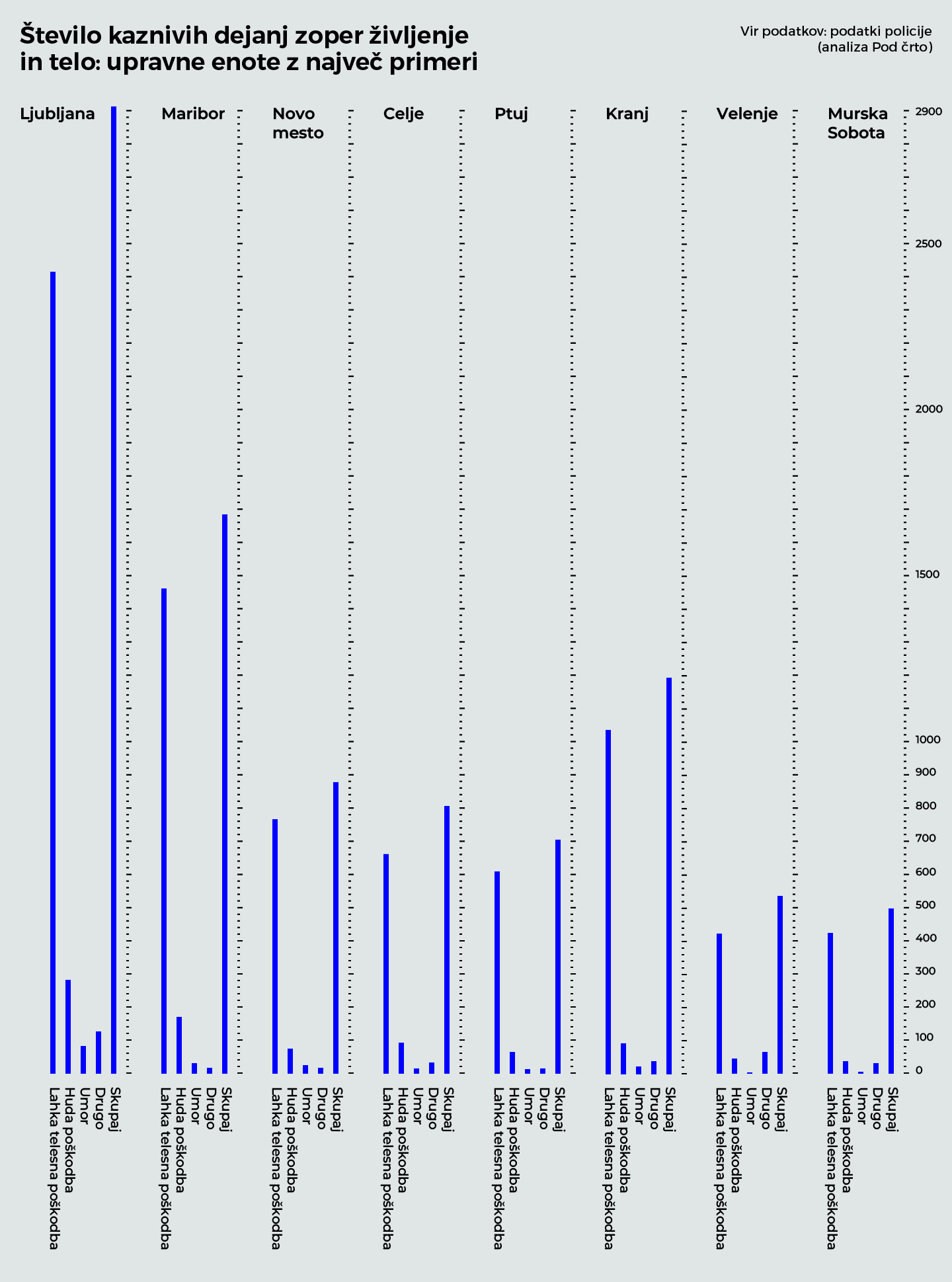 Število kaznivih dejanj zoper življenje in telo: upravne enote z največ primeri

Vir podatkov: podatki policije (analiza Pod črto)

Ljubljana
Maribor
Novo mesto
Celje
Ptuj
Kranj
Velenje
Murska Sobota

2900
2500
2000
1500
1000
900
800
700
600
500
400
300
200
100
0

Lahka telesna poškodba
Huda poškodba
Umor
Drugo
Skupaj

Lahka telesna poškodba
Huda poškodba
Umor
Drugo
Skupaj

Lahka telesna poškodba
Huda poškodba
Umor
Drugo
Skupaj

Lahka telesna poškodba
Huda poškodba
Umor
Drugo
Skupaj

Lahka telesna poškodba
Huda poškodba
Umor
Drugo
Skupaj

Lahka telesna poškodba
Huda poškodba
Umor
Drugo
Skupaj

Lahka telesna poškodba
Huda poškodba
Umor
Drugo
Skupaj

Lahka telesna poškodba
Huda poškodba
Umor
Drugo
Skupaj