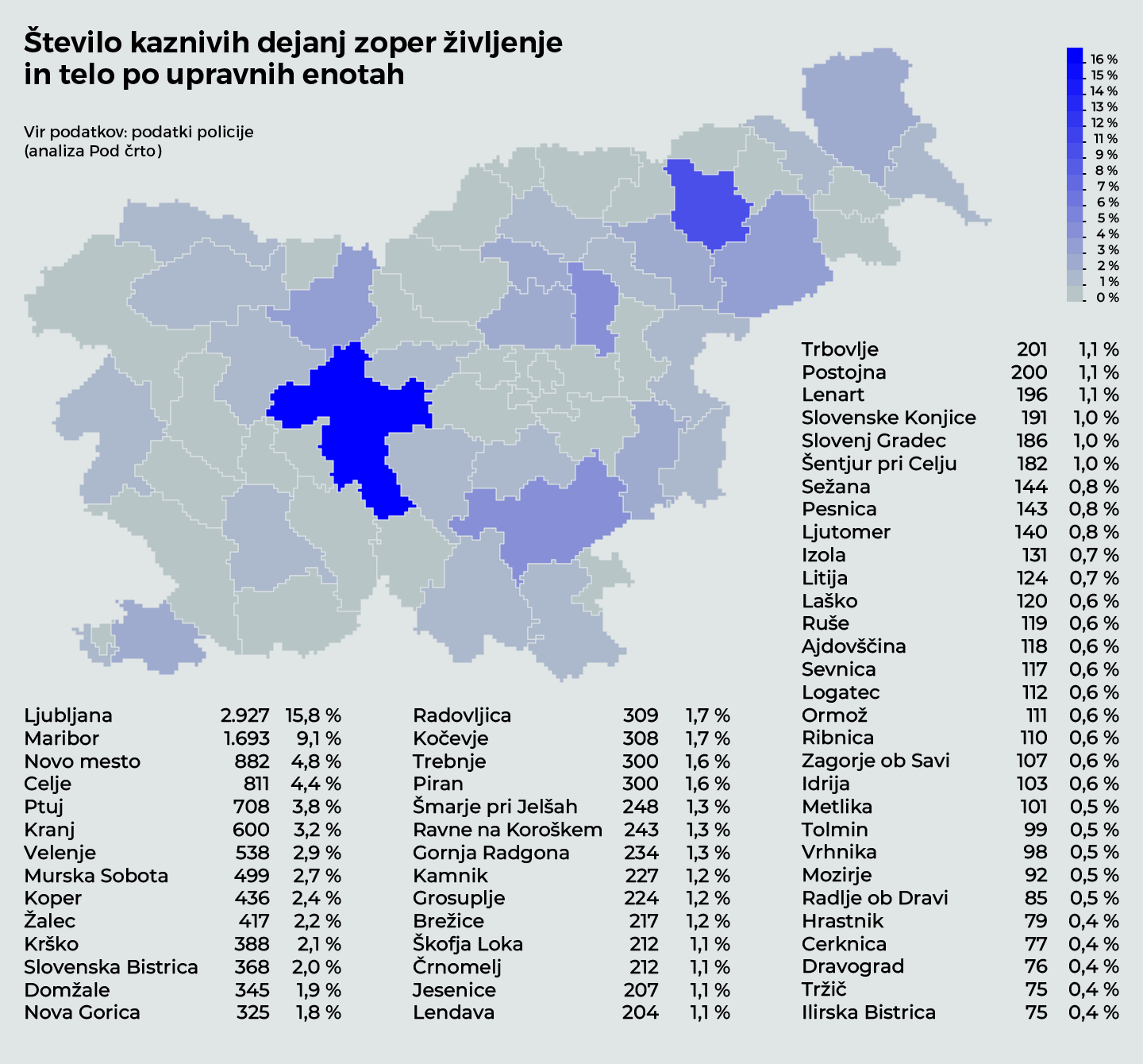 Število kaznivih dejanj zoper življenje in telo po upravnih enotah

Vir podatkov: podatki policije
(analiza Pod črto)

16 %
15 %
14 %
13 %
12 %
11 %
9 %
8 %
7 %
6 %
5 %
4 %
3 %
2 %
1 %
0 %

| | | |
|---|---|---|
| Ljubljana | 2.927 | 15,8 % |
| Maribor | 1.693 | 9,1 % |
| Novo mesto | 882 | 4,8 % |
| Celje | 811 | 4,4 % |
| Ptuj | 708 | 3,8 % |
| Kranj | 600 | 3,2 % |
| Velenje | 538 | 2,9 % |
| Murska Sobota | 499 | 2,7 % |
| Koper | 436 | 2,4 % |
| Žalec | 417 | 2,2 % |
| Krško | 388 | 2,1 % |
| Slovenska Bistrica | 368 | 2,0 % |
| Domžale | 345 | 1,9 % |
| Nova Gorica | 325 | 1,8 % |

| | | |
|---|---|---|
| Radovljica | 309 | 1,7 % |
| Kočevje | 308 | 1,7 % |
| Trebnje | 300 | 1,6 % |
| Piran | 300 | 1,6 % |
| Šmarje pri Jelšah | 248 | 1,3 % |
| Ravne na Koroškem | 243 | 1,3 % |
| Gornja Radgona | 234 | 1,3 % |
| Kamnik | 227 | 1,2 % |
| Grosuplje | 224 | 1,2 % |
| Brežice | 217 | 1,2 % |
| Škofja Loka | 212 | 1,1 % |
| Črnomelj | 212 | 1,1 % |
| Jesenice | 207 | 1,1 % |
| Lendava | 204 | 1,1 % |

| | | |
|---|---|---|
| Trbovlje | 201 | 1,1 % |
| Postojna | 200 | 1,1 % |
| Lenart | 196 | 1,1 % |
| Slovenske Konjice | 191 | 1,0 % |
| Slovenj Gradec | 186 | 1,0 % |
| Šentjur pri Celju | 182 | 1,0 % |
| Sežana | 144 | 0,8 % |
| Pesnica | 143 | 0,8 % |
| Ljutomer | 140 | 0,8 % |
| Izola | 131 | 0,7 % |
| Litija | 124 | 0,7 % |
| Laško | 120 | 0,6 % |
| Ruše | 119 | 0,6 % |
| Ajdovščina | 118 | 0,6 % |
| Sevnica | 117 | 0,6 % |
| Logatec | 112 | 0,6 % |
| Ormož | 111 | 0,6 % |
| Ribnica | 110 | 0,6 % |
| Zagorje ob Savi | 107 | 0,6 % |
| Idrija | 103 | 0,6 % |
| Metlika | 101 | 0,5 % |
| Tolmin | 99 | 0,5 % |
| Vrhnika | 98 | 0,5 % |
| Mozirje | 92 | 0,5 % |
| Radlje ob Dravi | 85 | 0,5 % |
| Hrastnik | 79 | 0,4 % |
| Cerknica | 77 | 0,4 % |
| Dravograd | 76 | 0,4 % |
| Tržič | 75 | 0,4 % |
| Ilirska Bistrica | 75 | 0,4 % |