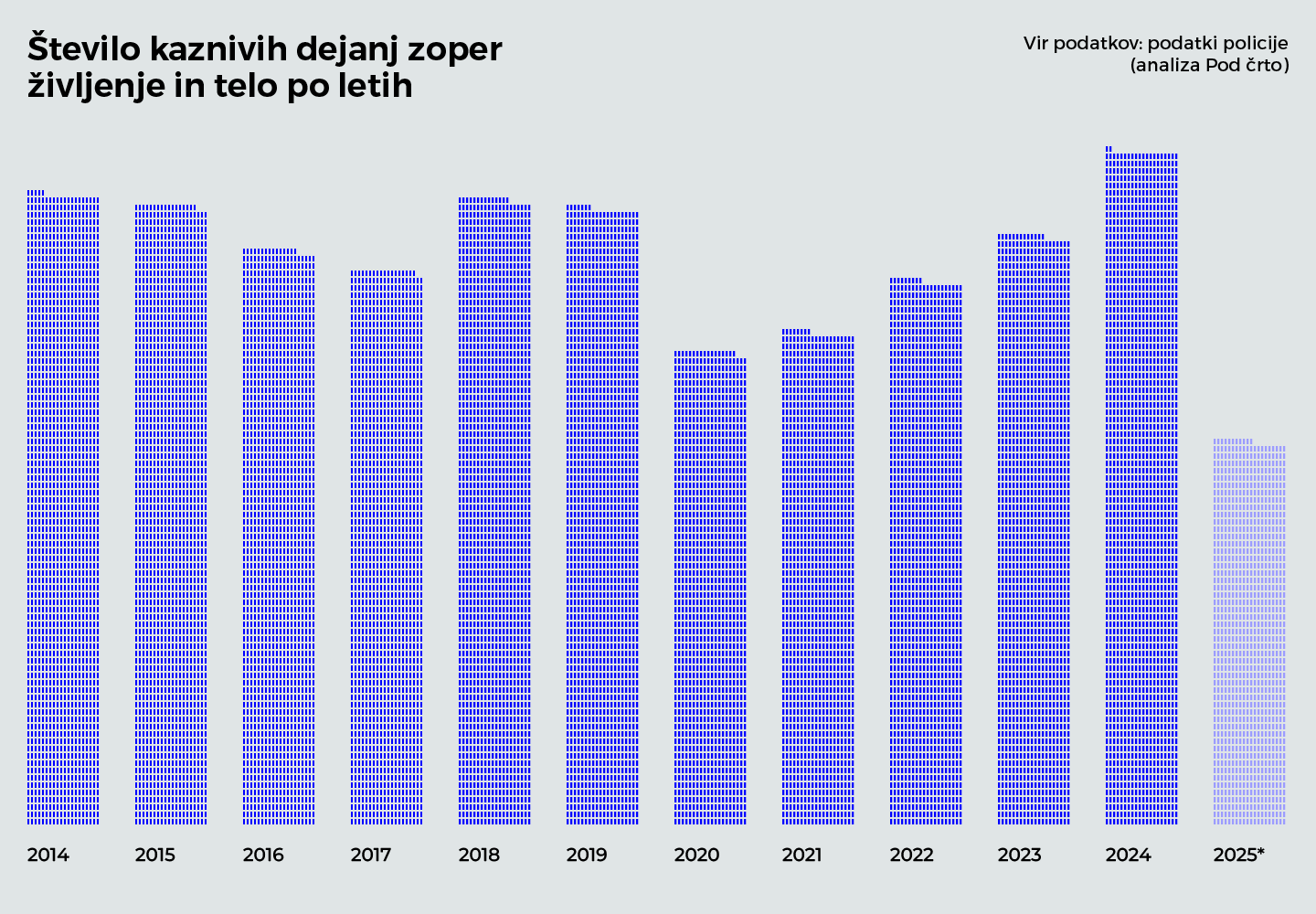 Število kaznivih dejanj zoper življenje in telo po letih

Vir podatkov: podatki policije (analiza Pod črto)

2014
2015
2016
2017
2018
2019
2020
2021
2022
2023
2024
2025*