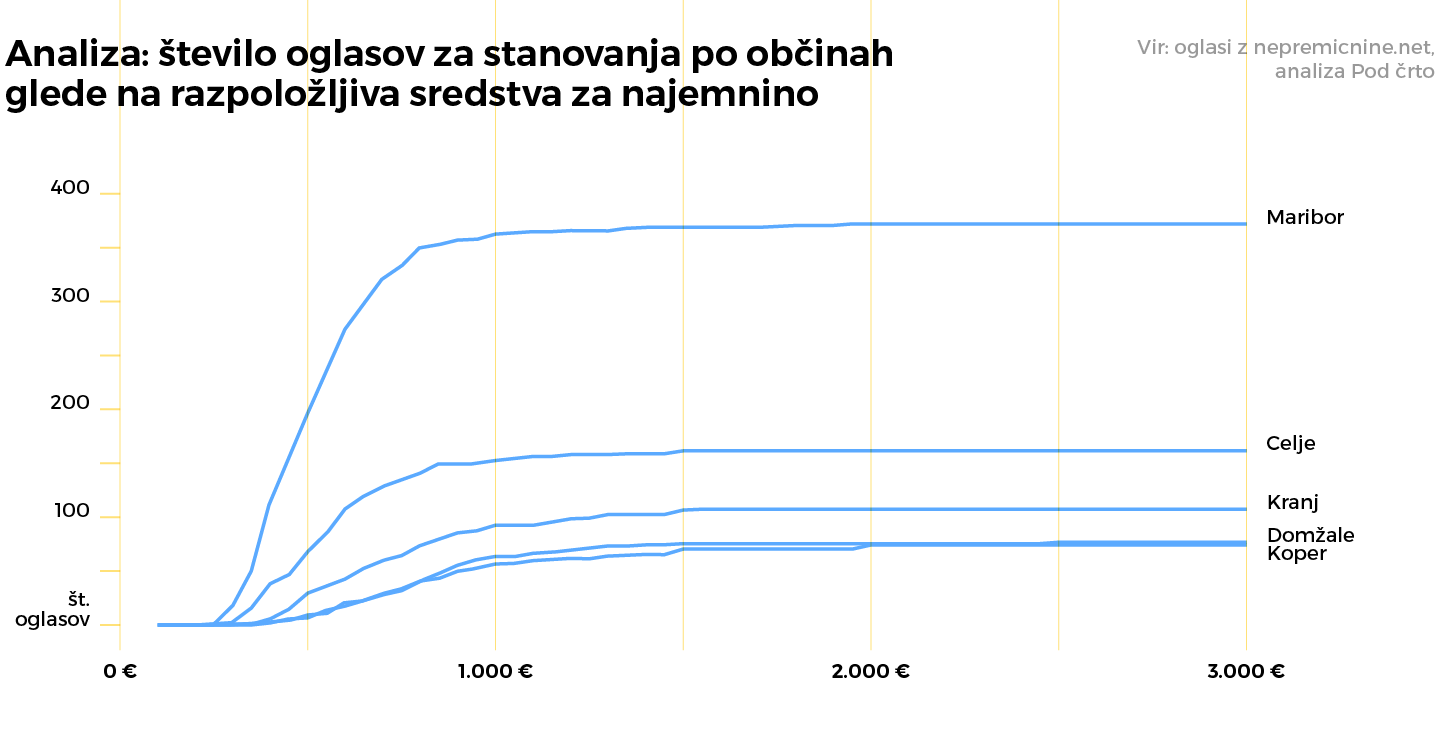 Analiza: število oglasov za stanovanja po občinah glede na razpoložljiva sredstva za najemnino

Vir: oglasi z nepremicnine.net, analiza Pod črto

400
300
200
100
št. oglasov

Maribor
Celje
Kranj
Domžale
Koper

0 €
1.000 €
2.000 €
3.000 €