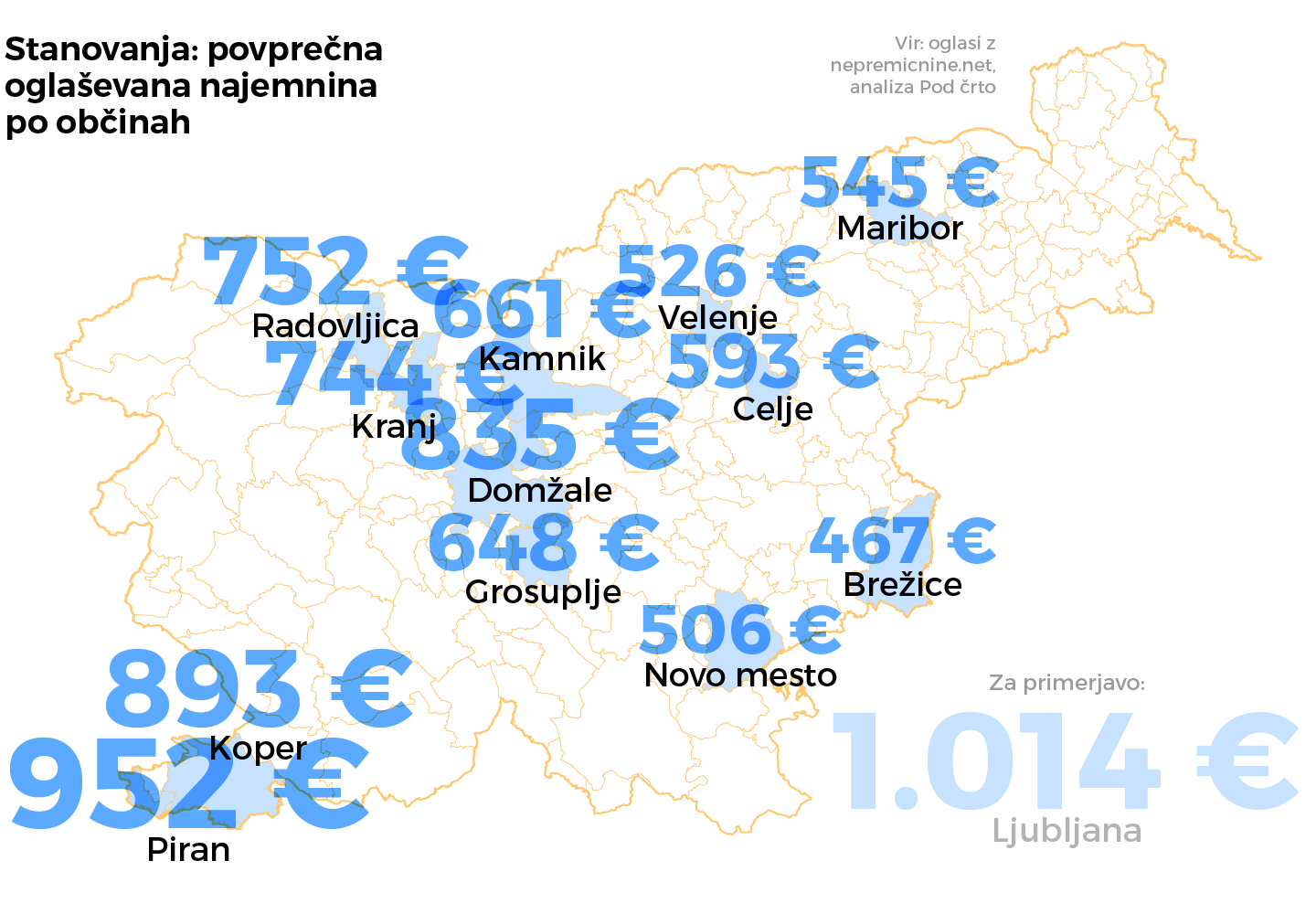 Stanovanja: povprečna oglaševana najemnina po občinah

Vir: oglasi z nepremicnine.net, analiza Pod črto

545 €
Maribor

752 €
Radovljica

661 €
Kamnik

526 €
Velenje

744 €
Kranj

593 €
Celje

835 €
Domžale

648 €
Grosuplje

467 €
Brežice

506 €
Novo mesto

893 €
Koper

952 €
Piran

Za primerjavo:
1.014 €
Ljubljana