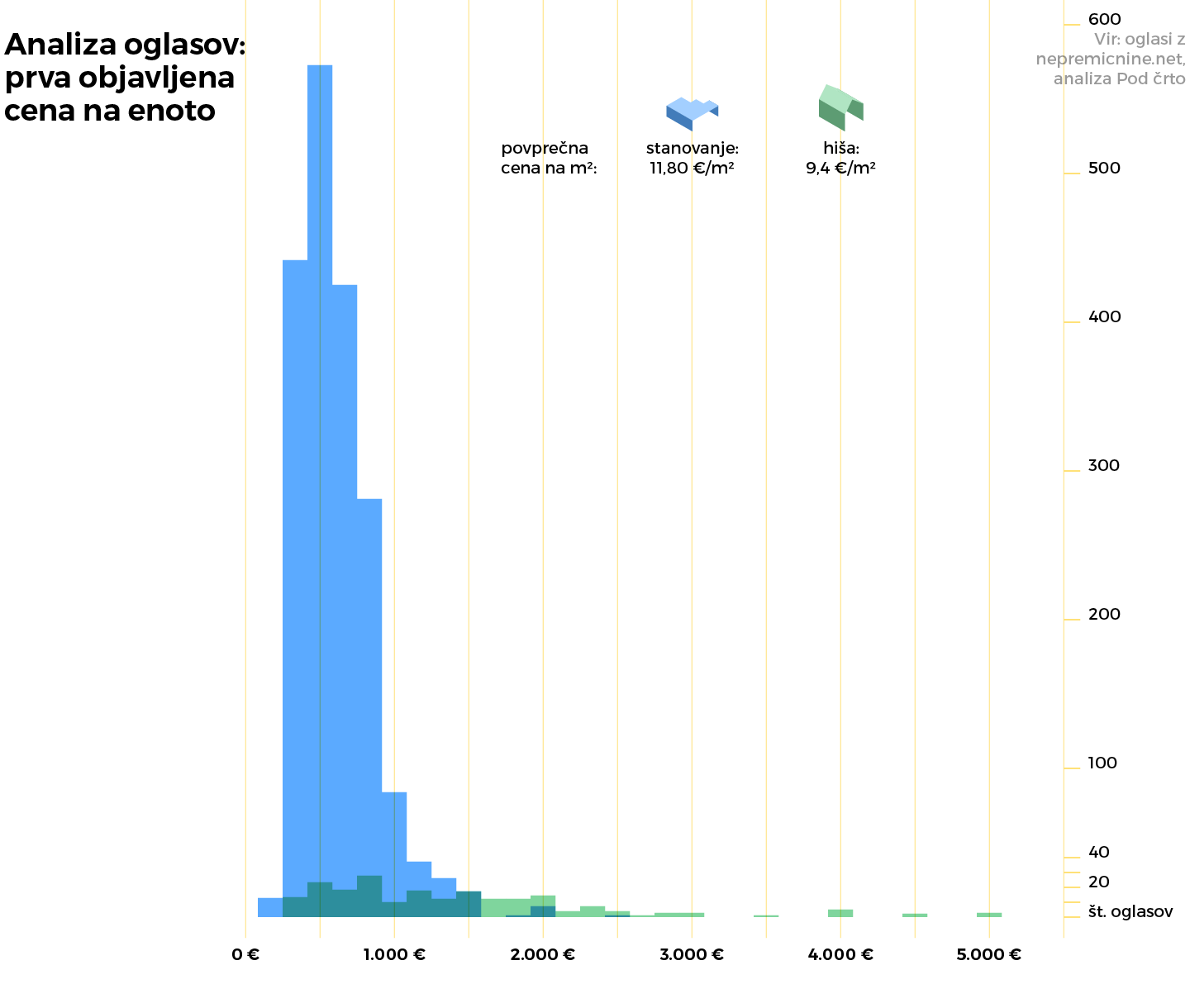 Analiza oglasov: prva objavljena cena na enoto

Vir: oglasi z nepremicnine.net, analiza Pod črto

povprečna cena na m²:

stanovanje: 11,80 €/m²

hiša: 9,4 €/m²

600
500
400
300
200
100
40
20
št. oglasov

0 €
1.000 €
2.000 €
3.000 €
4.000 €
5.000 €