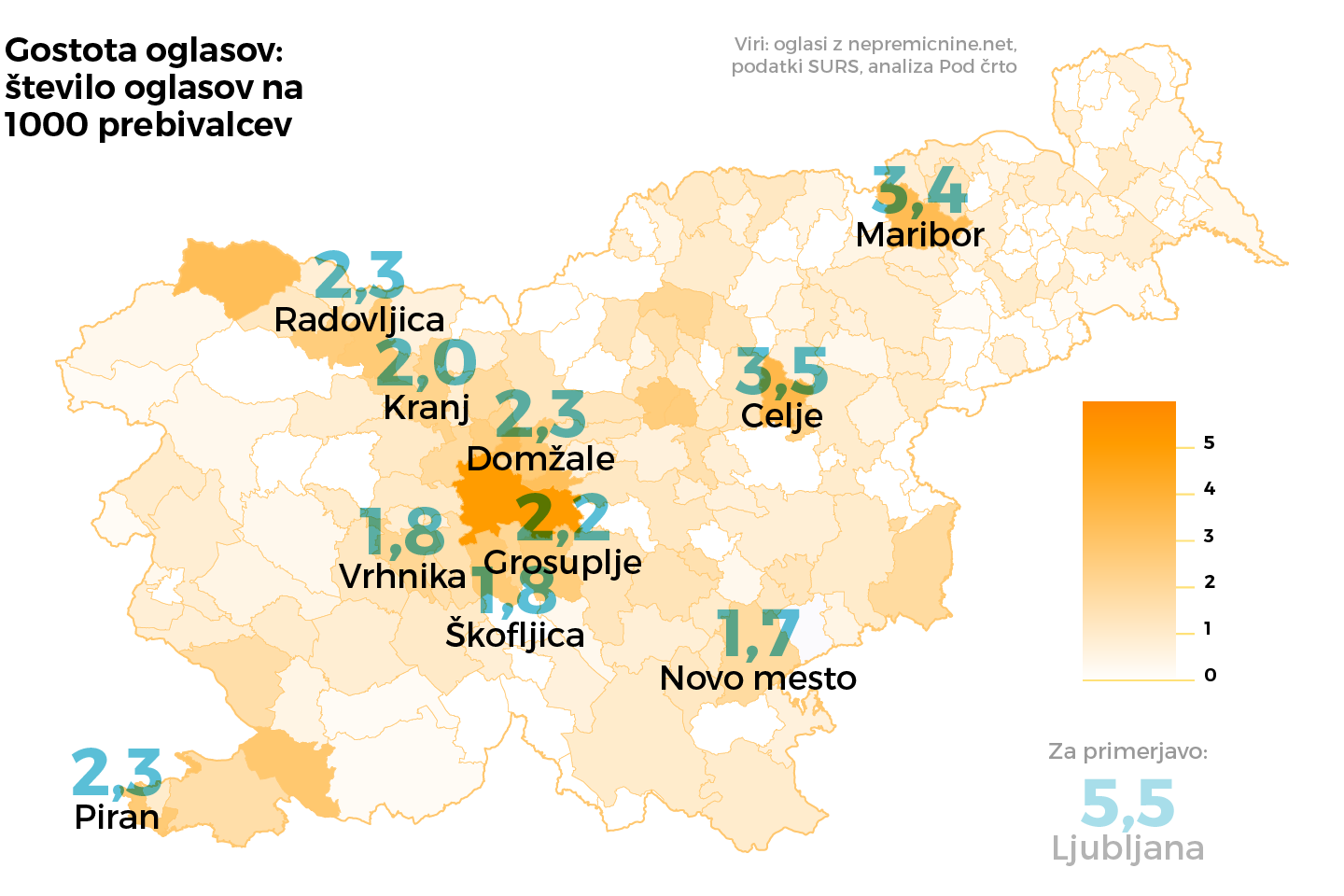 Gostota oglasov: število oglasov na 1000 prebivalcev

Viri: oglasi z nepremicnine.net, podatki SURS, analiza Pod črto

3,4
Maribor

2,3
Radovljica

2,0
Kranj

2,3
Domžale

3,5
Celje

2,2
Grosuplje

1,8
Vrhnika

1,8
Škofljica

1,7
Novo mesto

2,3
Piran

5
4
3
2
1
0

Za primerjavo:
5,5
Ljubljana