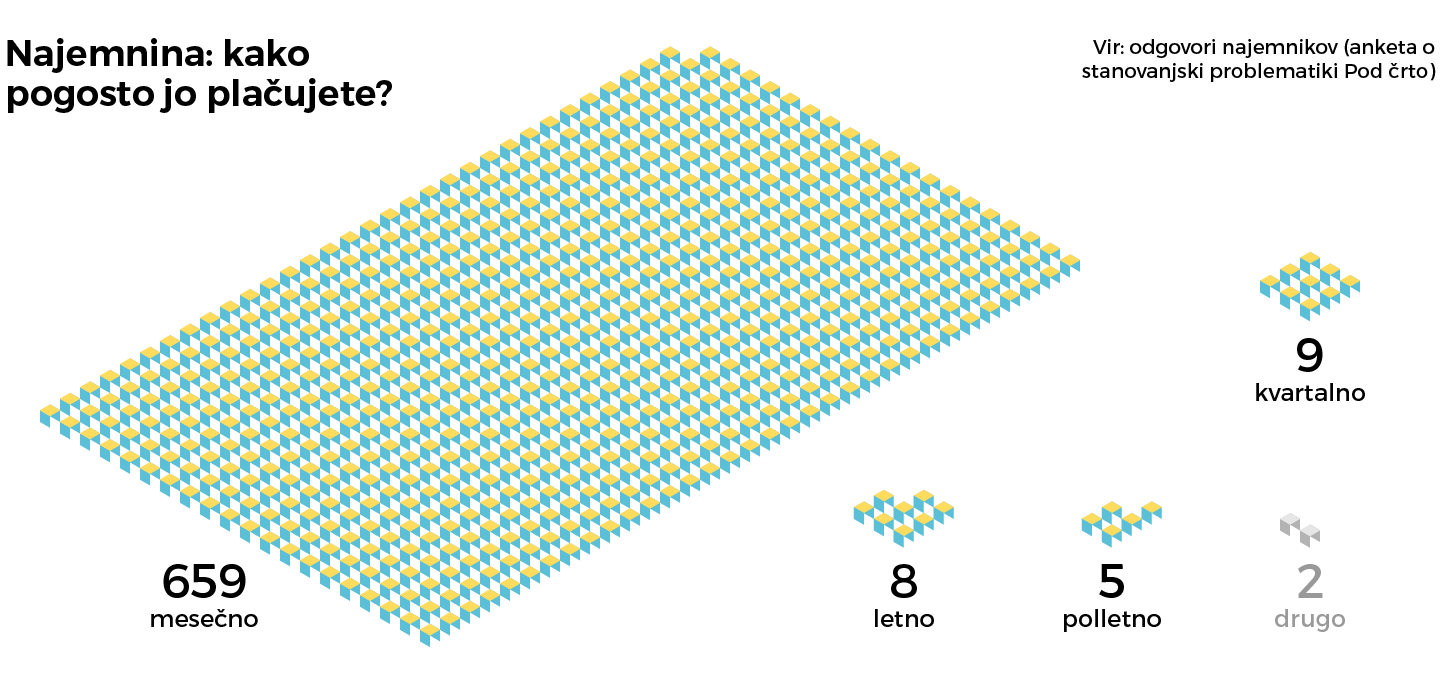 Najemnina: kako pogosto jo plačujete?

Vir: odgovori najemnikov (anketa o stanovanjski problematiki Pod črto)

9
kvartalno

659
mesečno

8
letno

5
polletno

2
drugo