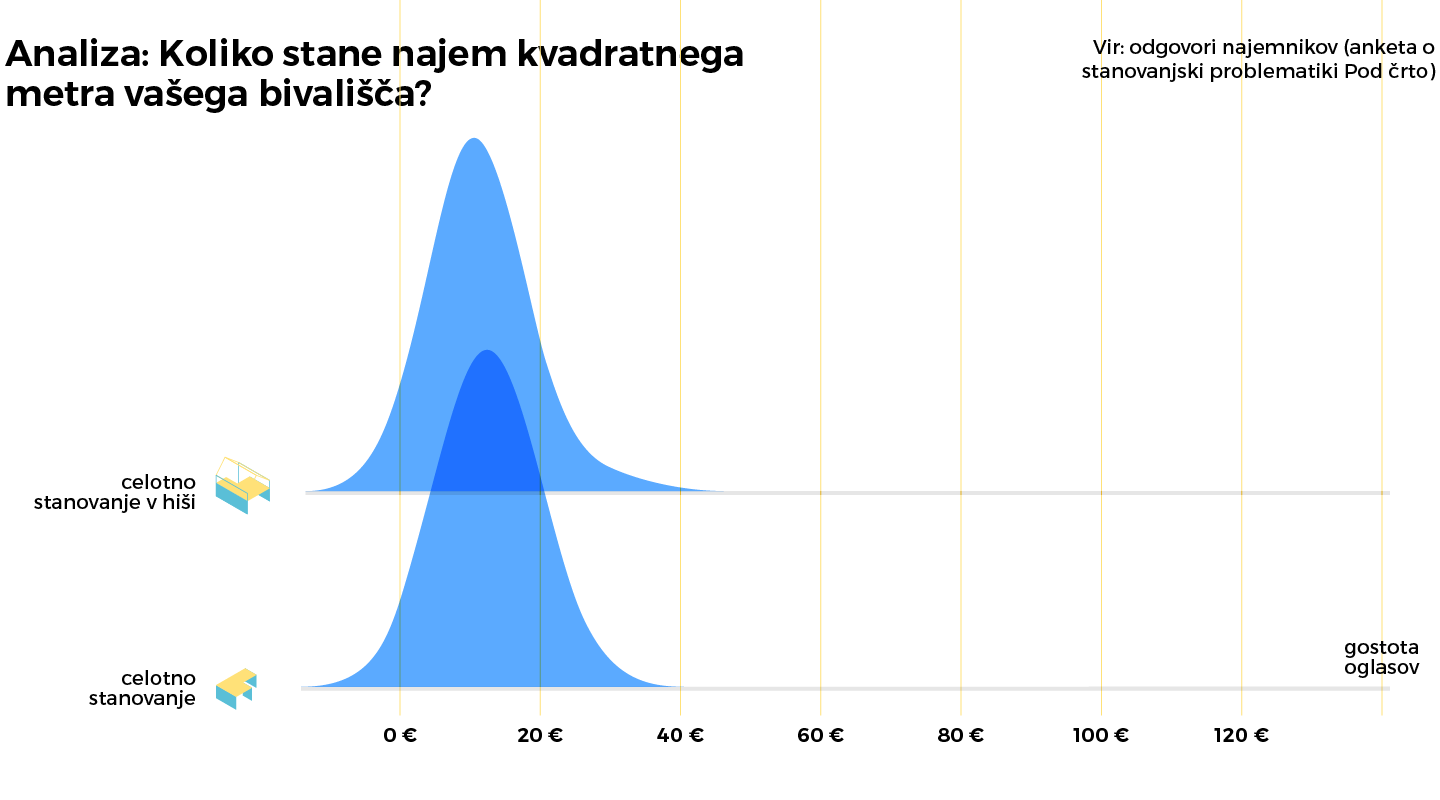 Analiza: Koliko stane najem kvadratnega metra vašega bivališča?

Vir: odgovori najemnikov (anketa o stanovanjski problematiki Pod črto)

celotno stanovanje v hiši

celotno stanovanje

gostota oglasov

0 €
20 €
40 €
60 €
80 €
100 €
120 €