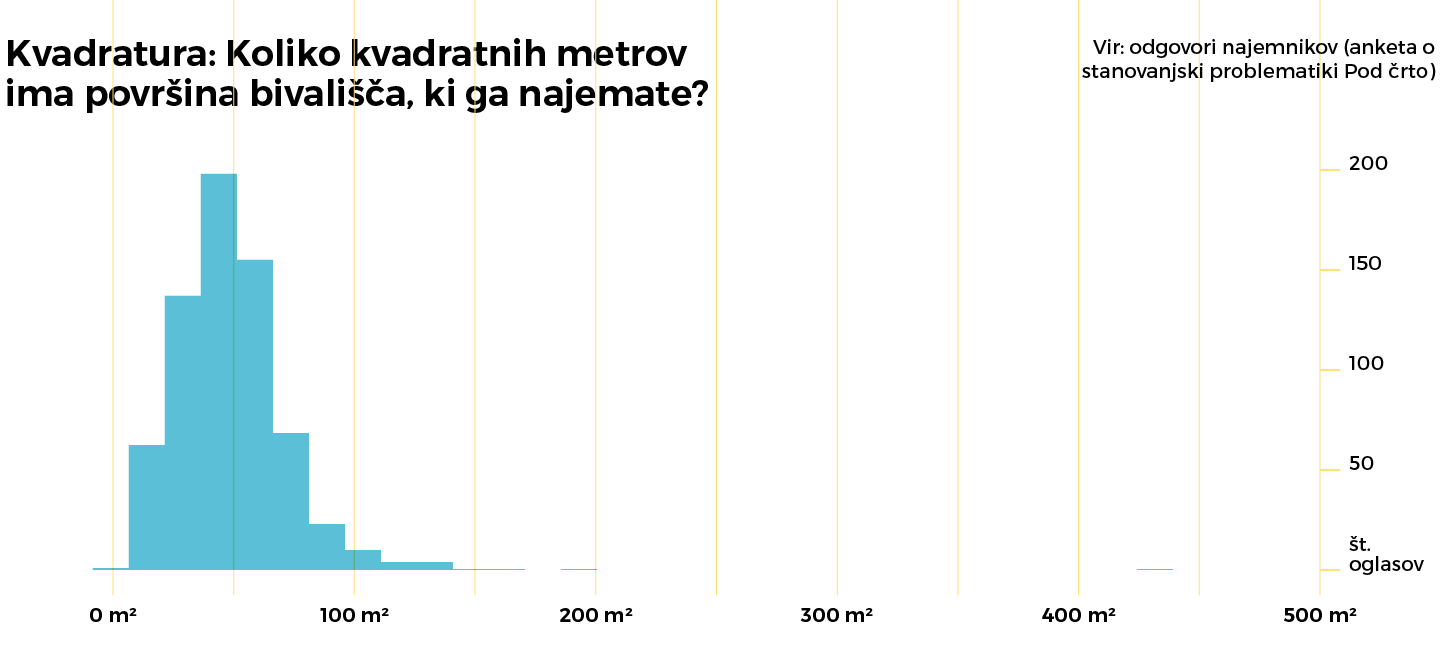 Kvadratura: Koliko kvadratnih metrov ima površina bivališča, ki ga najemate?

Vir: odgovori najemnikov (anketa o stanovanjski problematiki Pod črto)

200
150
100
50
št. oglasov

0 m²
100 m²
200 m²
300 m²
400 m²
500 m²