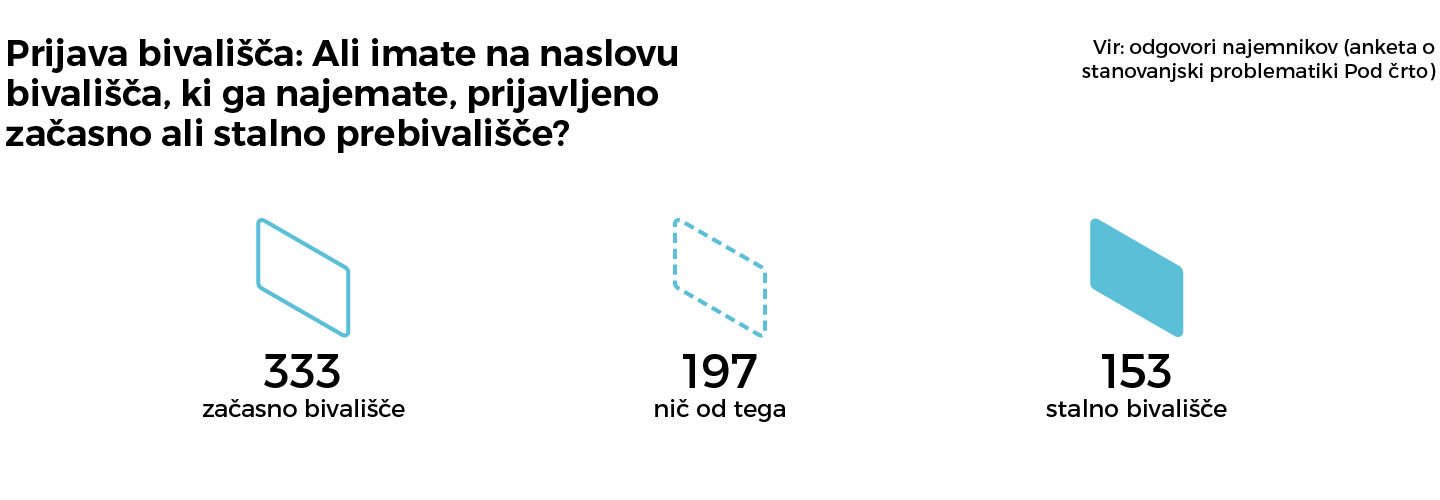 Prijava bivališča: Ali imate na naslovu bivališča, ki ga najemate, prijavljeno začasno ali stalno prebivališče?

Vir: odgovori najemnikov (anketa o stanovanjski problematiki Pod črto)

333
začasno bivališče

197
nič od tega

153
stalno bivališče