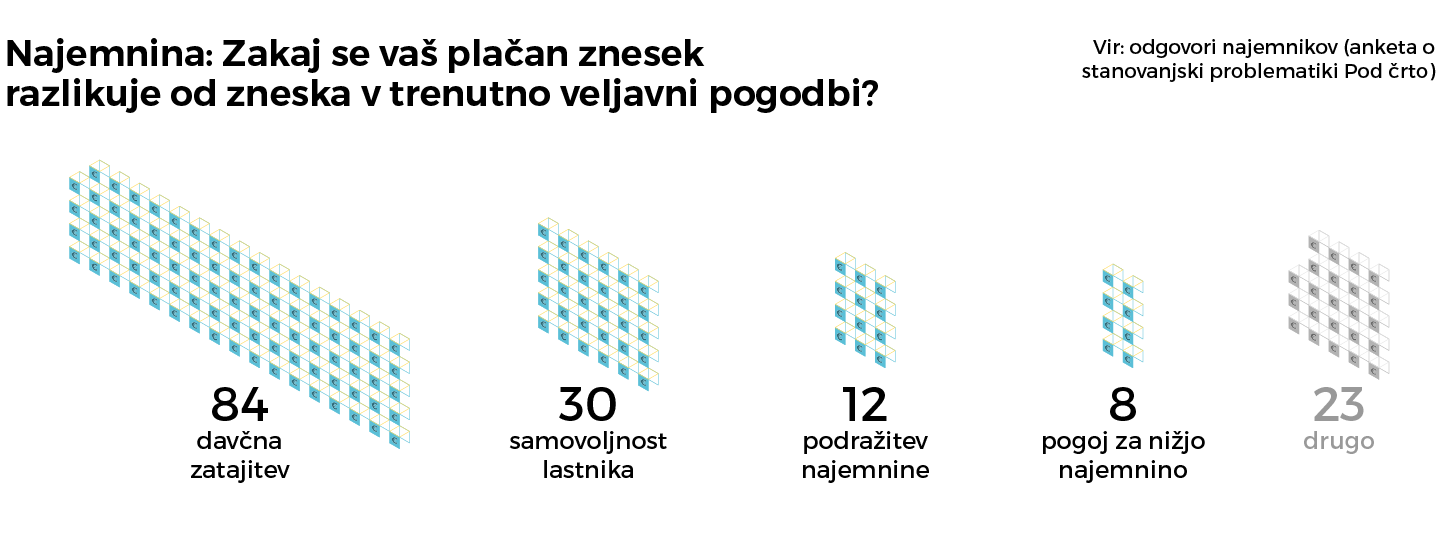 Najemnina: Zakaj se vaš plačan znesek razlikuje od zneska v trenutno veljavni pogodbi?

Vir: odgovori najemnikov (anketa o stanovanjski problematiki Pod črto)

84
davčna zatajitev

30
samovoljnost lastnika

12
podražitev najemnine

8
pogoj za nižjo najemnino

23
drugo