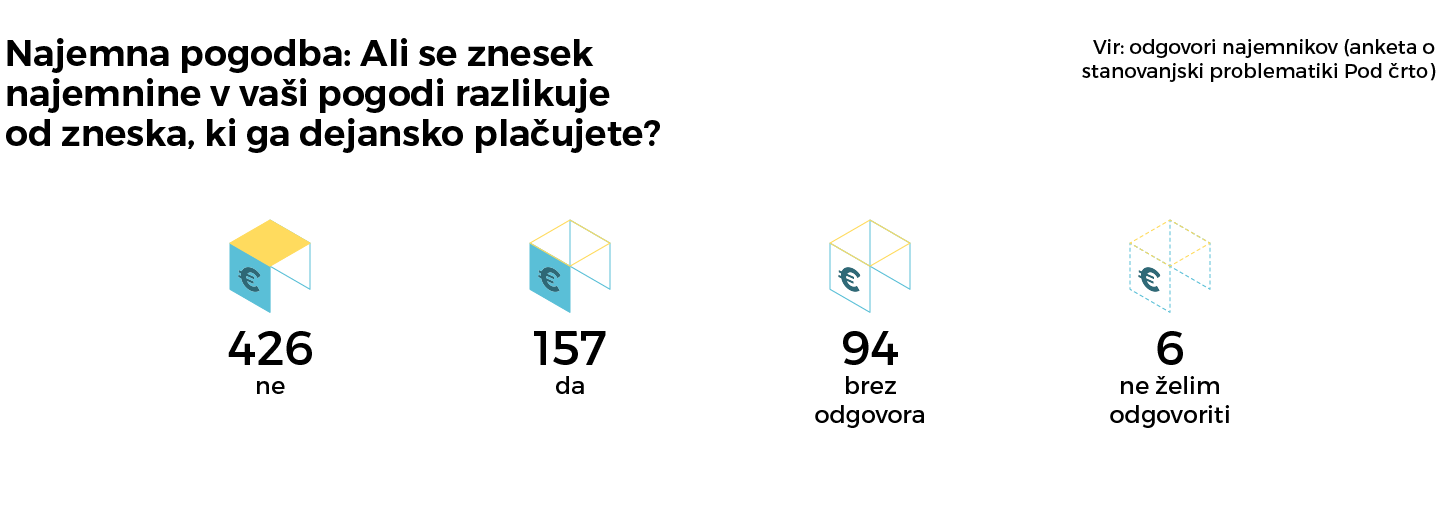 Najemna pogodba: Ali se znesek najemnine v vaši pogodi razlikuje od zneska, ki ga dejansko plačujete?

Vir: odgovori najemnikov (anketa o stanovanjski problematiki Pod črto)

€
426
ne

€
157
da

€
94
brez odgovora

€
6
ne želim odgovoriti